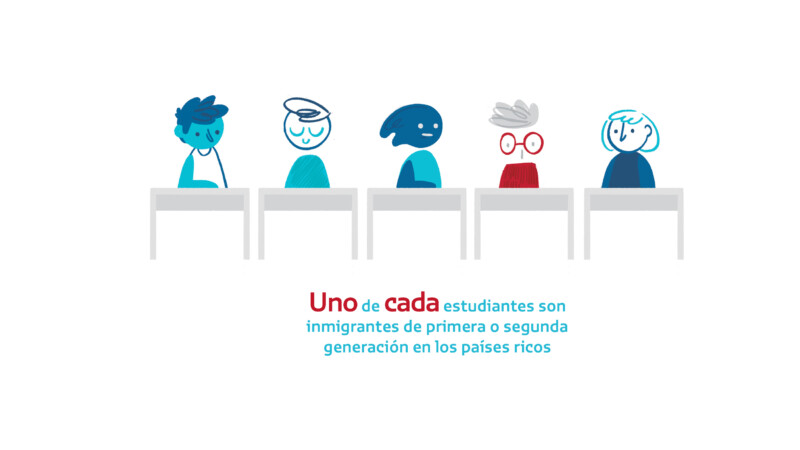 Uno de cada estudiantes son inmigrantes de primera o segunda generación en los países ricos